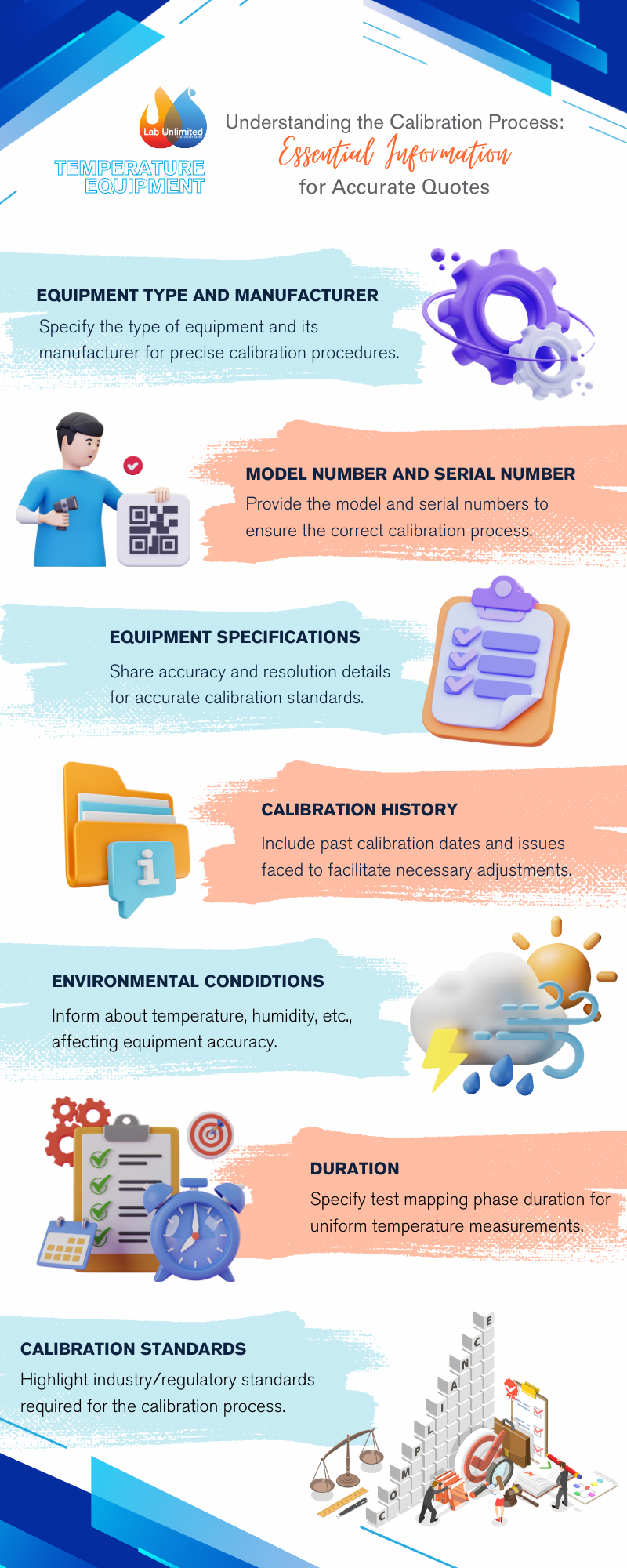 Lab Unlimited

TEMPERATURE EQUIPMENT

Understanding the Calibration Process:
Essential Information
for Accurate Quotes

EQUIPMENT TYPE AND MANUFACTURER
Specify the type of equipment and its manufacturer for precise calibration procedures.

MODEL NUMBER AND SERIAL NUMBER
Provide the model and serial numbers to ensure the correct calibration process.

EQUIPMENT SPECIFICATIONS
Share accuracy and resolution details for accurate calibration standards.

CALIBRATION HISTORY
Include past calibration dates and issues faced to facilitate necessary adjustments.

ENVIRONMENTAL CONDIDTIONS
Inform about temperature, humidity, etc., affecting equipment accuracy.

DURATION
Specify test mapping phase duration for uniform temperature measurements.

CALIBRATION STANDARDS
Highlight industry/regulatory standards required for the calibration process.

C O M P L I A N C E